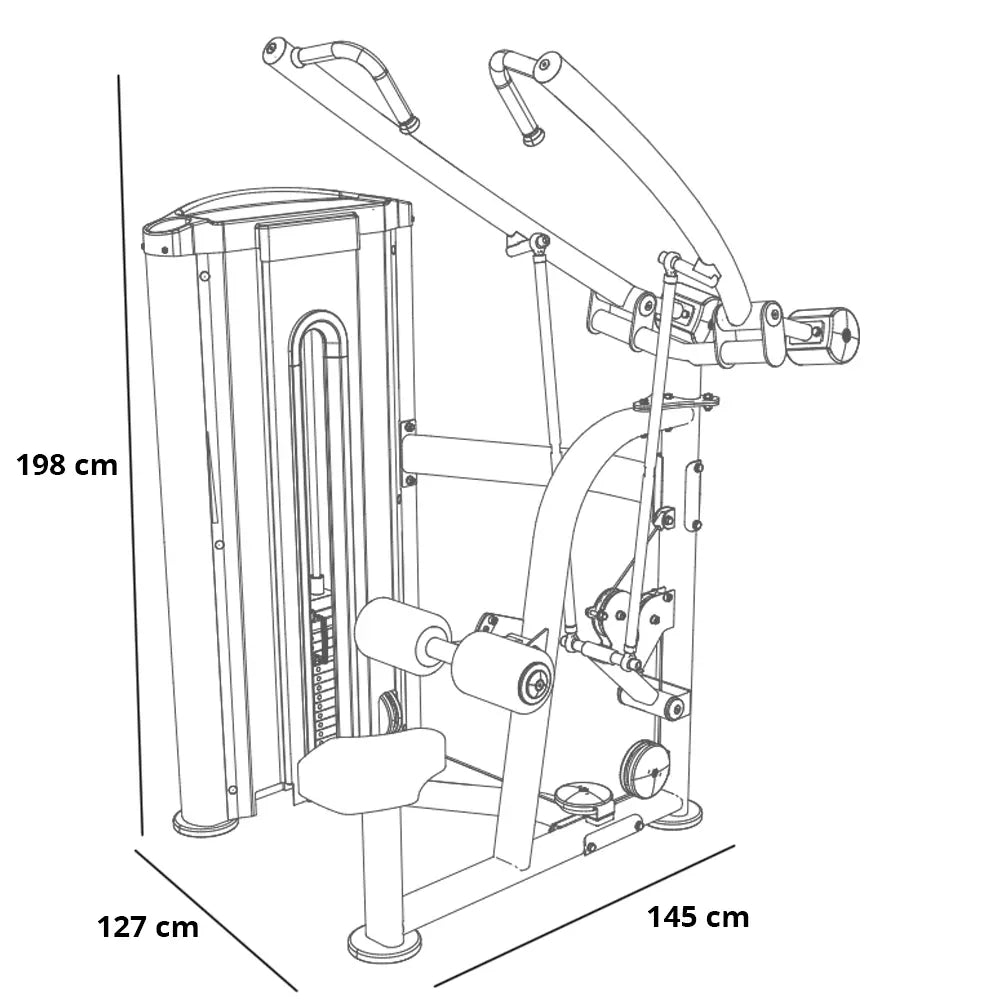 198 cm

127 cm

145 cm