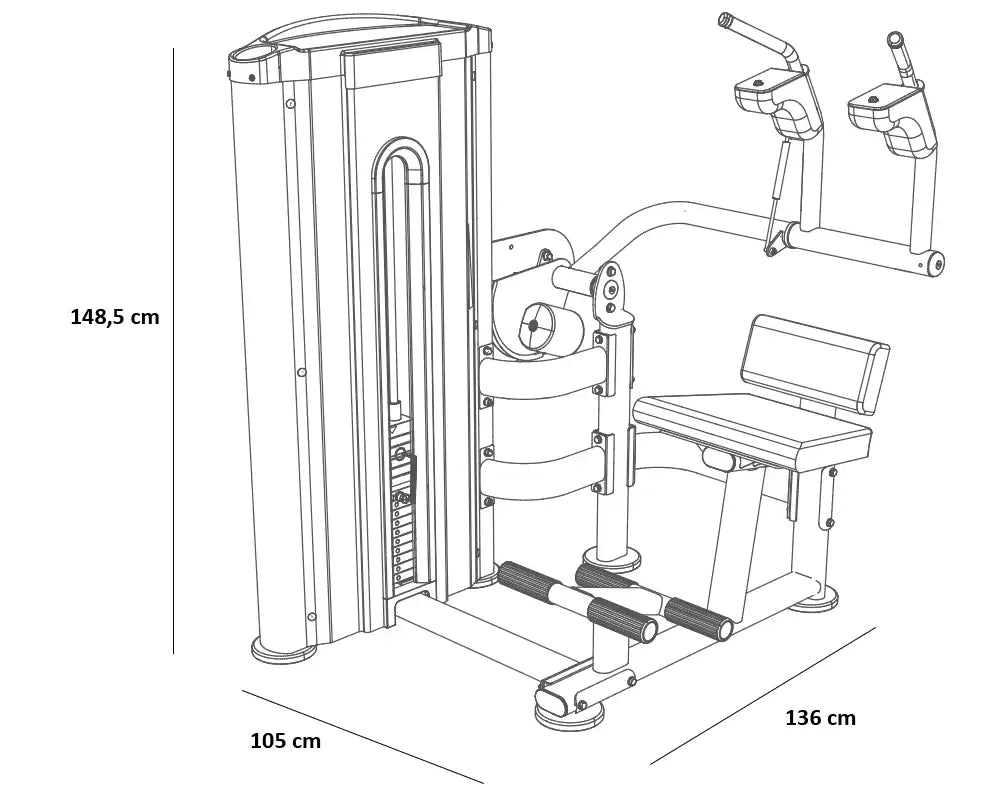 148,5 cm

105 cm

136 cm